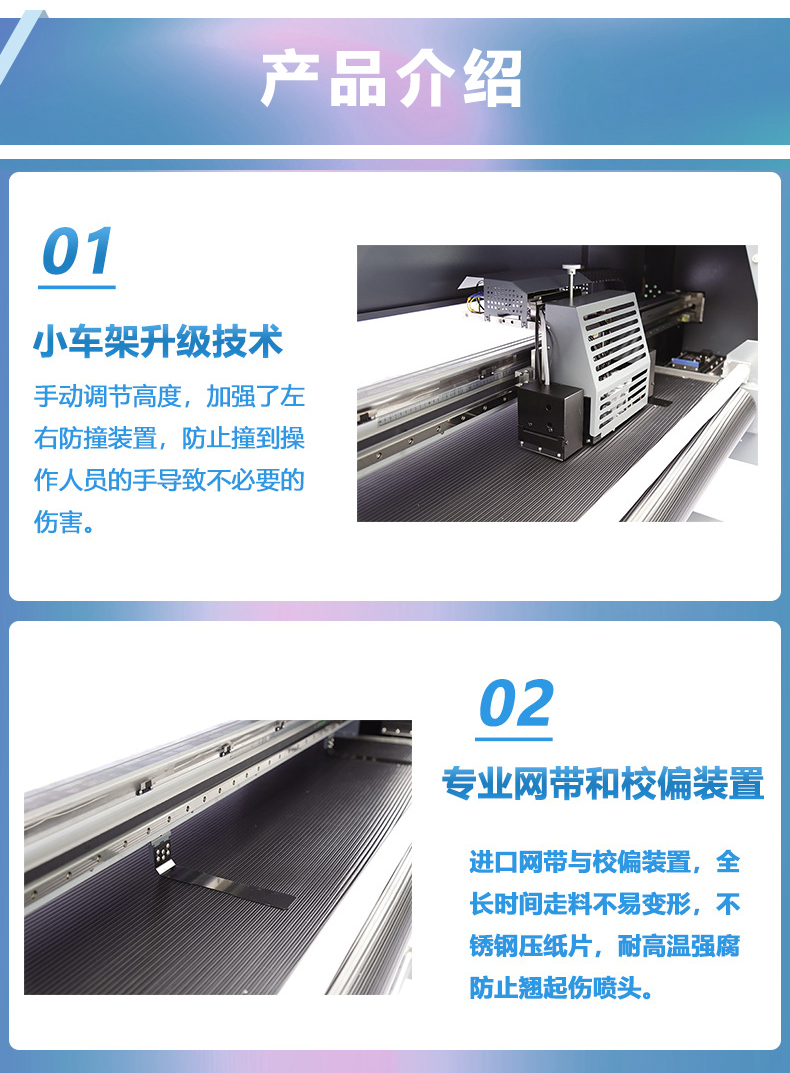 产品介绍

01

小车架升级技术

手动调节高度，加强了左右防撞装置，防止撞到操作人员的手导致不必要的伤害。

02

专业网带和校偏装置

进口网带与校偏装置，全长时间走料不易变形，不锈钢压纸片，耐高温强腐防止翘起伤喷头。